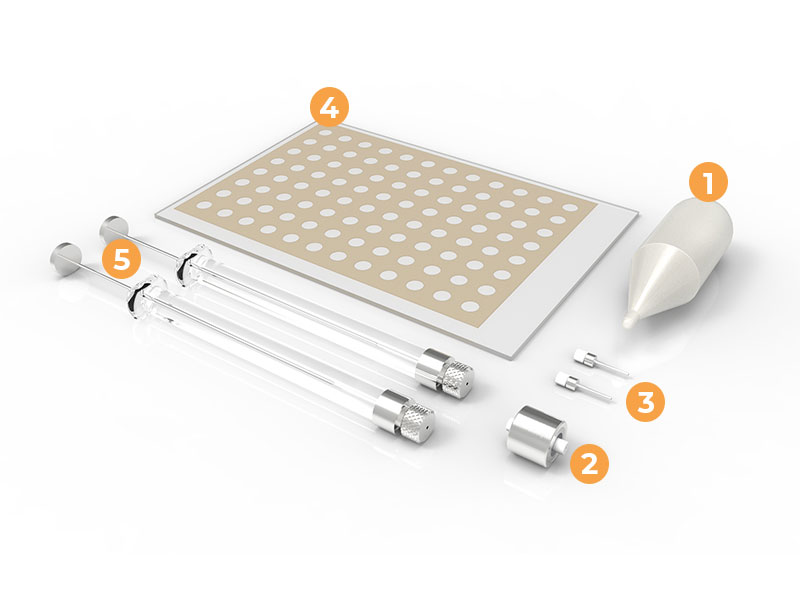 4
1
5
3
2